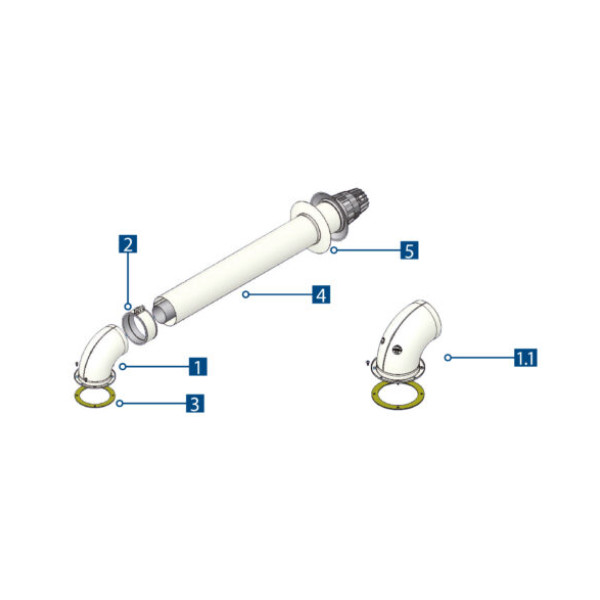 2

5

4

1

1.1

3